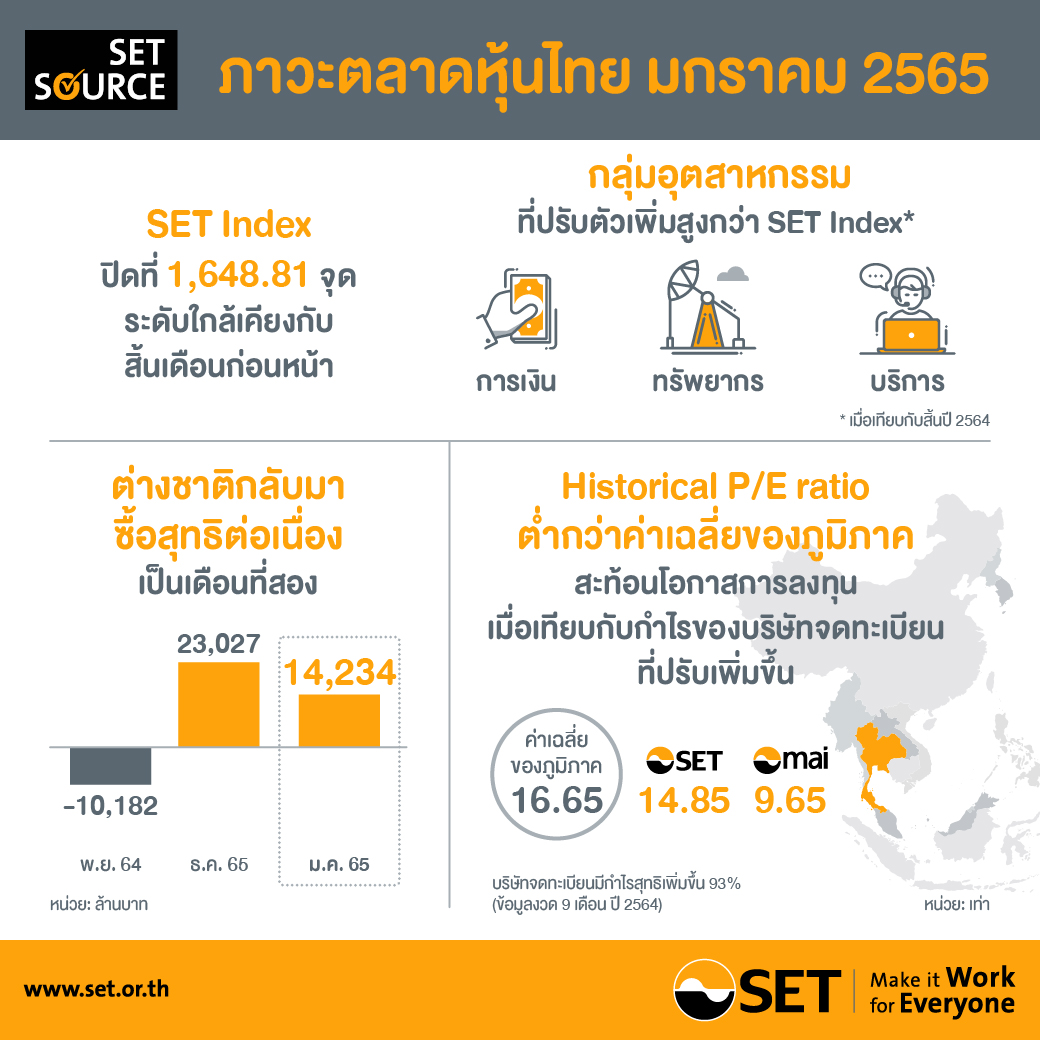 SET SOURCE

ภาวะตลาดหุ้นไทย มกราคม 2565

SET Index
ปิดที่ 1,648.81 จุด
ระดับใกล้เคียงกับ
สิ้นเดือนก่อนหน้า

กลุ่มอุตสาหกรรม
ที่ปรับตัวเพิ่มสูงกว่า SET Index*

การเงิน
ทรัพยากร
บริการ

* เมื่อเทียบกับสิ้นปี 2564

ต่างชาติกลับมา
ซื้อสุทธิต่อเนื่อง
เป็นเดือนที่สอง

23,027
14,234
-10,182

พ.ย. 64
ธ.ค. 65
ม.ค. 65

หน่วย: ล้านบาท

Historical P/E ratio
ต่ำกว่าค่าเฉลี่ยของภูมิภาค
สะท้อนโอกาสการลงทุน
เมื่อเทียบกับกำไรของบริษัทจดทะเบียน
ที่ปรับเพิ่มขึ้น

ค่าเฉลี่ย
ของภูมิภาค
16.65

SET
14.85

mai
9.65

บริษัทจดทะเบียนมีกำไรสุทธิเพิ่มขึ้น 93%
(ข้อมูลงวด 9 เดือน ปี 2564)

หน่วย: เท่า

www.set.or.th

SET
Make it Work
for Everyone